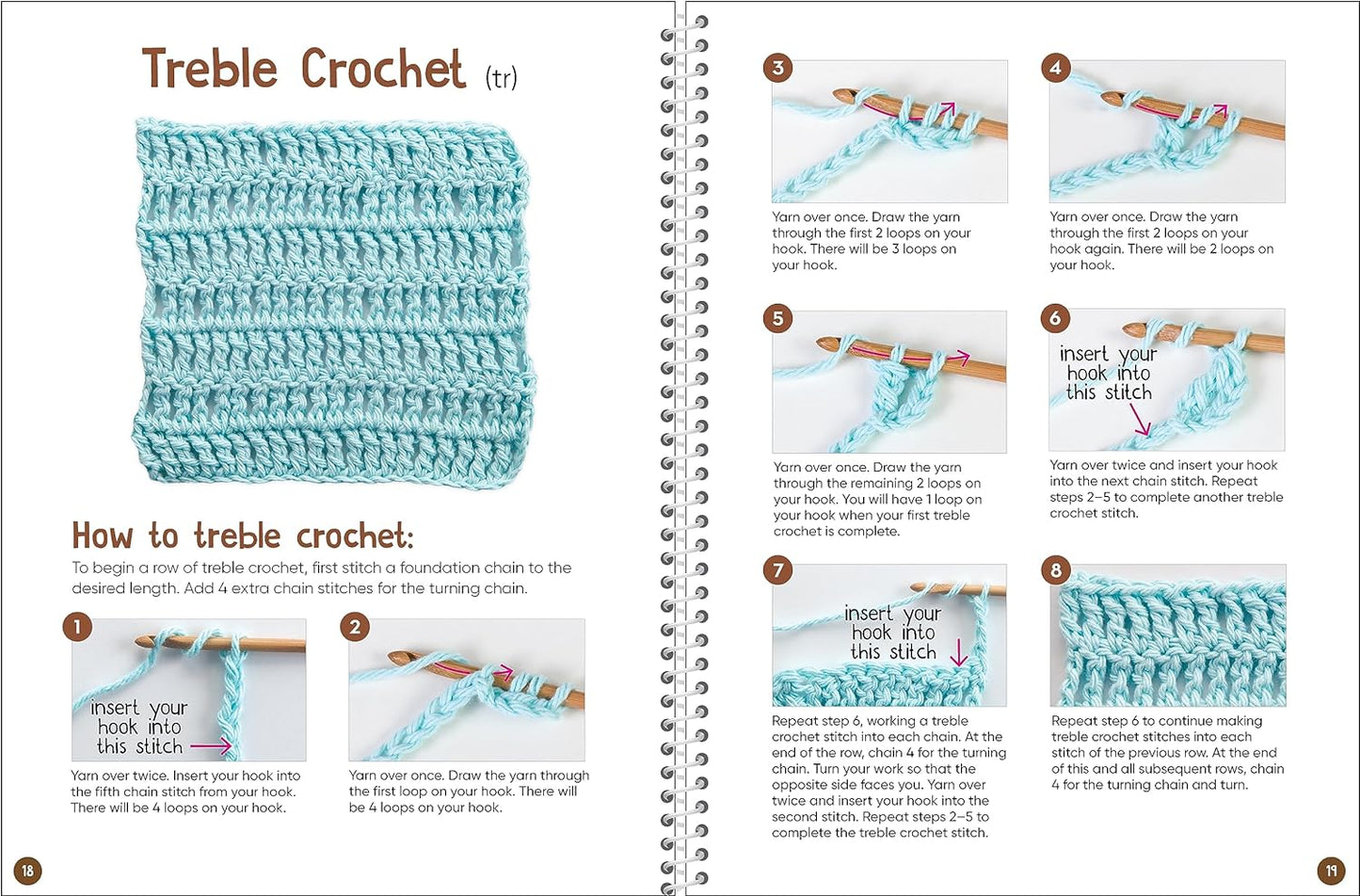 Treble Crochet (tr)

How to treble crochet:

To begin a row of treble crochet, first stitch a foundation chain to the desired length. Add 4 extra chain stitches for the turning chain.

1

insert your hook into this stitch

Yarn over twice. Insert your hook into the fifth chain stitch from your hook. There will be 4 loops on your hook.

2

Yarn over once. Draw the yarn through the first loop on your hook. There will be 4 loops on your hook.

18

3

Yarn over once. Draw the yarn through the first 2 loops on your hook. There will be 3 loops on your hook.

4

Yarn over once. Draw the yarn through the first 2 loops on your hook again. There will be 2 loops on your hook.

5

Yarn over once. Draw the yarn through the remaining 2 loops on your hook. You will have 1 loop on your hook when your first treble crochet is complete.

6

insert your hook into this stitch

Yarn over twice and insert your hook into the next chain stitch. Repeat steps 2–5 to complete another treble crochet stitch.

7

insert your hook into this stitch

Repeat step 6, working a treble crochet stitch into each chain. At the end of the row, chain 4 for the turning chain. Turn your work so that the opposite side faces you. Yarn over twice and insert your hook into the second stitch. Repeat steps 2–5 to complete the treble crochet stitch.

8

Repeat step 6 to continue making treble crochet stitches into each stitch of the previous row. At the end of this and all subsequent rows, chain 4 for the turning chain and turn.

19