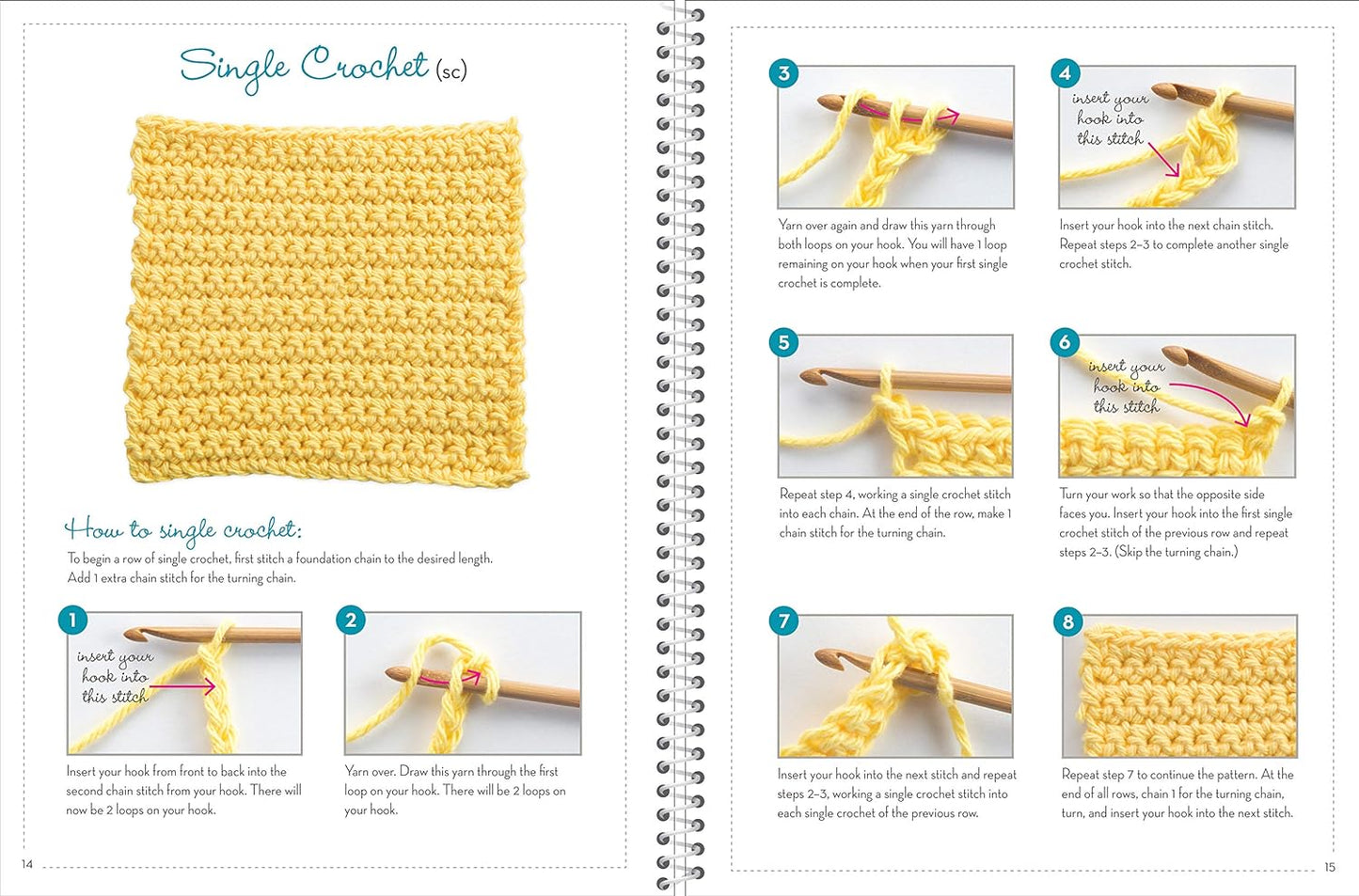 Single Crochet (sc)

How to single crochet:

To begin a row of single crochet, first stitch a foundation chain to the desired length. Add 1 extra chain stitch for the turning chain.

1

insert your hook into this stitch

Insert your hook from front to back into the second chain stitch from your hook. There will now be 2 loops on your hook.

2

Yarn over. Draw this yarn through the first loop on your hook. There will be 2 loops on your hook.

14

3

Yarn over again and draw this yarn through both loops on your hook. You will have 1 loop remaining on your hook when your first single crochet is complete.

4

insert your hook into this stitch

Insert your hook into the next chain stitch. Repeat steps 2–3 to complete another single crochet stitch.

5

Repeat step 4, working a single crochet stitch into each chain. At the end of the row, make 1 chain stitch for the turning chain.

6

insert your hook into this stitch

Turn your work so that the opposite side faces you. Insert your hook into the first single crochet stitch of the previous row and repeat steps 2–3. (Skip the turning chain.)

7

Insert your hook into the next stitch and repeat steps 2–3, working a single crochet stitch into each single crochet of the previous row.

8

Repeat step 7 to continue the pattern. At the end of all rows, chain 1 for the turning chain, turn, and insert your hook into the next stitch.

15